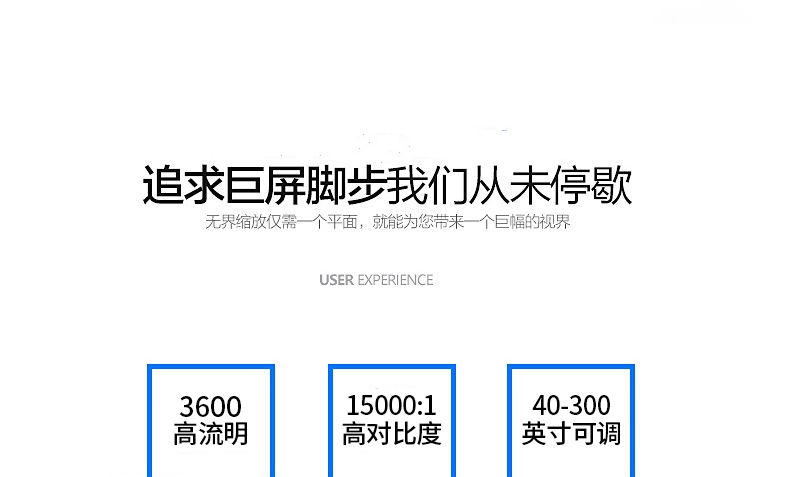 追求巨屏脚步我们从未停歇

无界缩放仅需一个平面，就能为您带来一个巨幅的视界

USER EXPERIENCE

3600
高流明

15000:1
高对比度

40-300
英寸可调