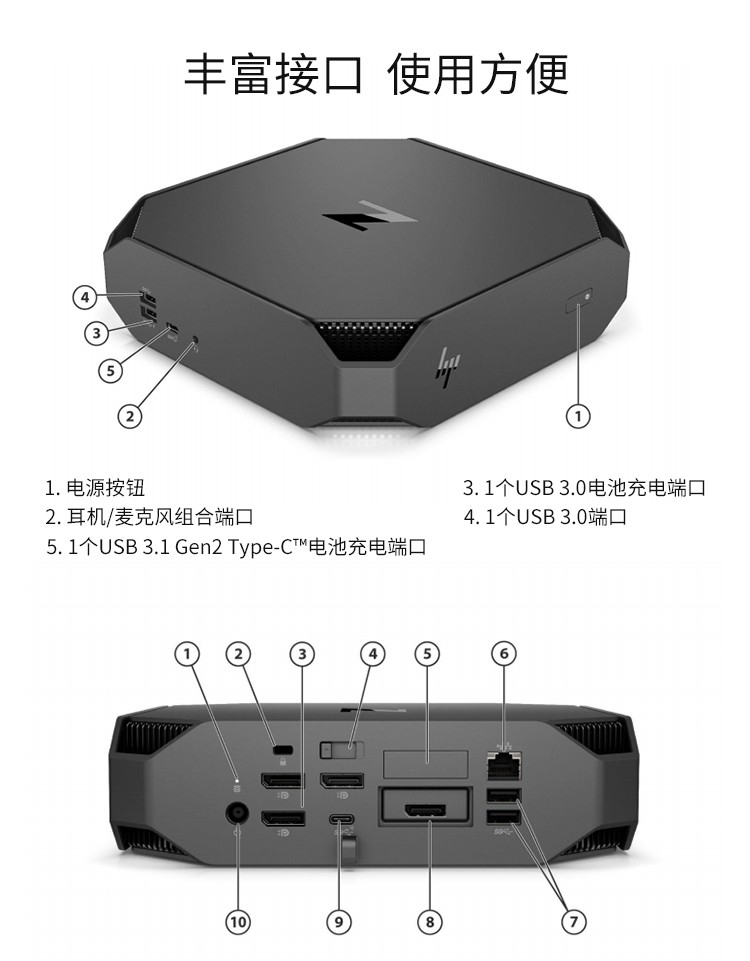 丰富接口 使用方便

4
3
5
2
1

1. 电源按钮
2. 耳机/麦克风组合端口
5. 1个USB 3.1 Gen2 Type-C™电池充电端口

3. 1个USB 3.0电池充电端口
4. 1个USB 3.0端口

1
2
3
4
5
6
10
9
8
7